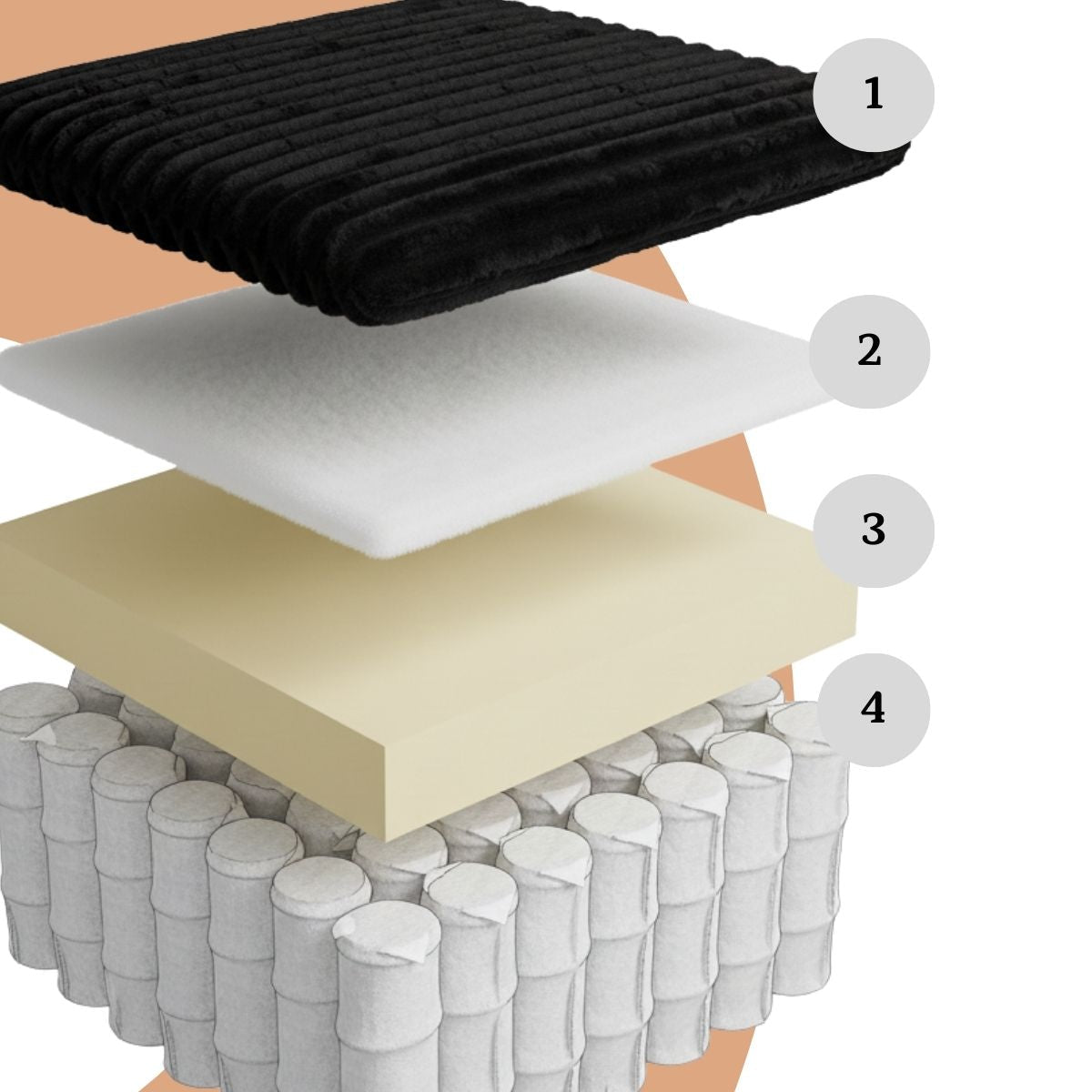 1

2

3

4